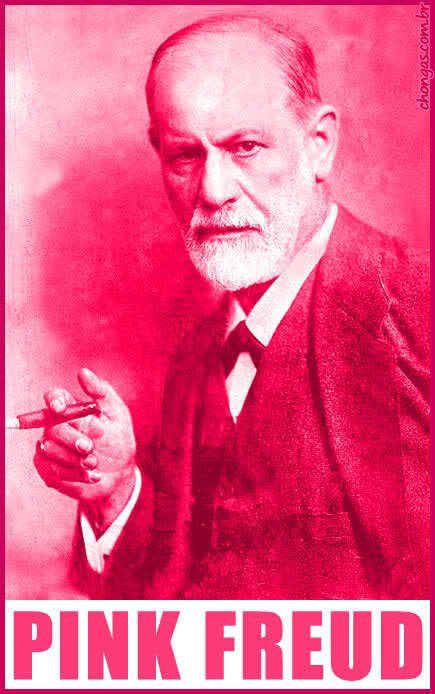 chongas.com.br

PINK FREUD