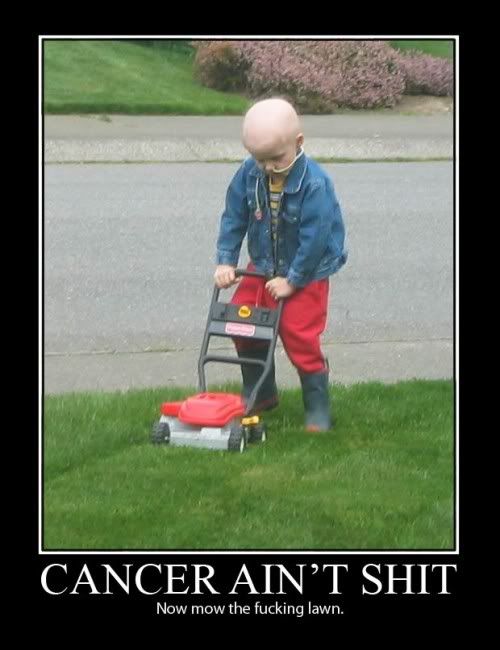 CANCER AIN'T SHIT

Now mow the fucking lawn.