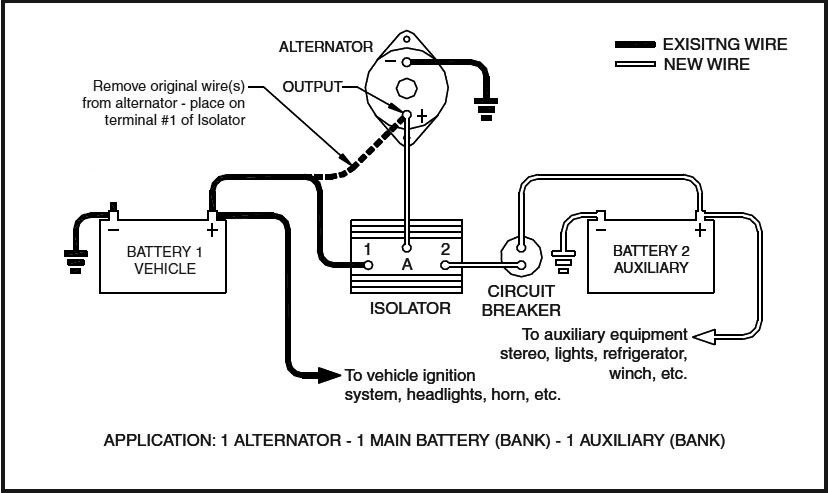 ALTERNATOR

EXISITNG WIRE
NEW WIRE

Remove original wire(s) from alternator - place on terminal #1 of Isolator

OUTPUT

−
+

−
+
BATTERY 1
VEHICLE

1
A
2
ISOLATOR

CIRCUIT
BREAKER

−
+
BATTERY 2
AUXILIARY

To auxiliary equipment stereo, lights, refrigerator, winch, etc.

To vehicle ignition system, headlights, horn, etc.

APPLICATION: 1 ALTERNATOR - 1 MAIN BATTERY (BANK) - 1 AUXILIARY (BANK)